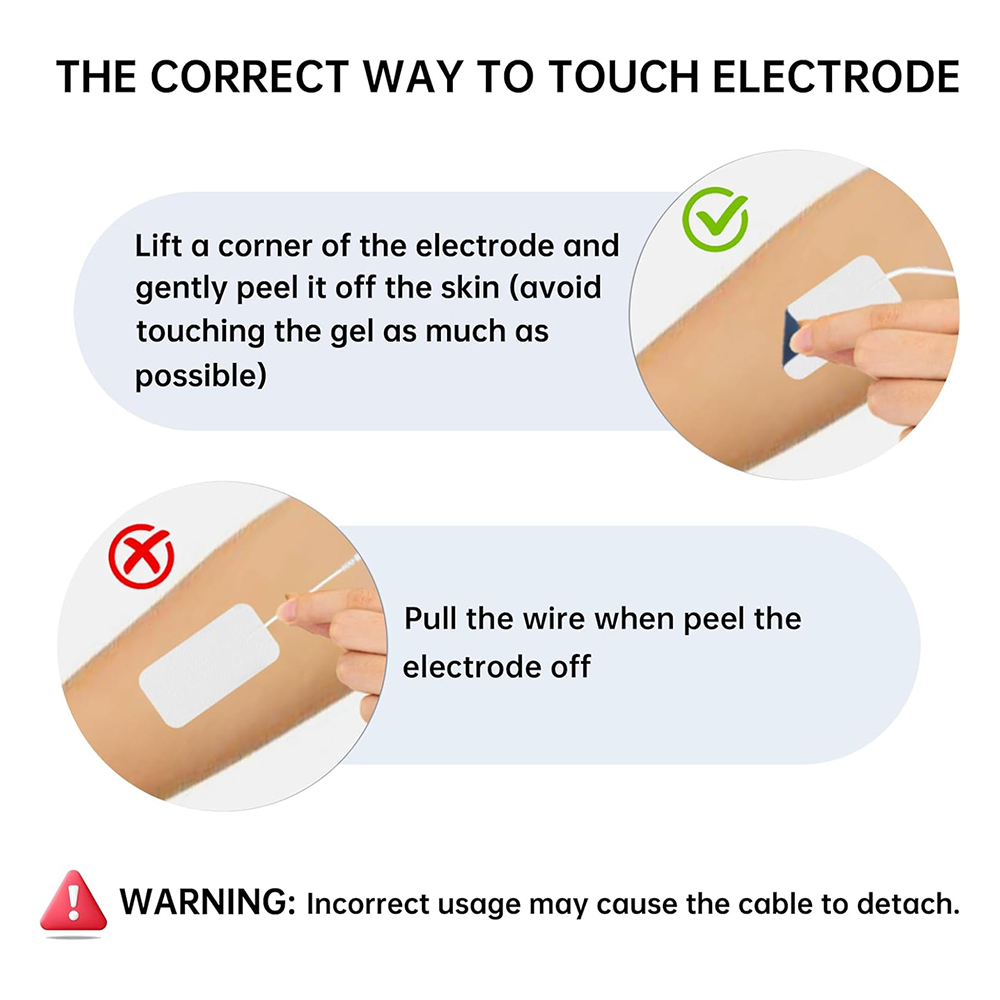 THE CORRECT WAY TO TOUCH ELECTRODE

Lift a corner of the electrode and gently peel it off the skin (avoid touching the gel as much as possible)

Pull the wire when peel the electrode off

WARNING: Incorrect usage may cause the cable to detach.