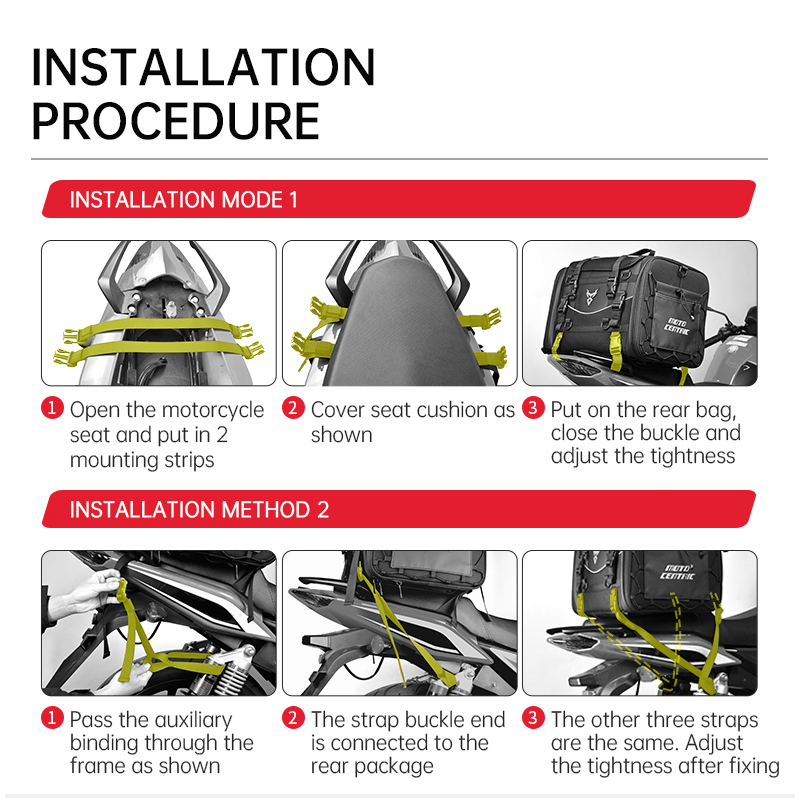 INSTALLATION PROCEDURE

INSTALLATION MODE 1

MOTO CENTRIC

1 Open the motorcycle seat and put in 2 mounting strips

2 Cover seat cushion as shown

3 Put on the rear bag, close the buckle and adjust the tightness

INSTALLATION METHOD 2

MOTO CENTRIC

1 Pass the auxiliary binding through the frame as shown

2 The strap buckle end is connected to the rear package

3 The other three straps are the same. Adjust the tightness after fixing