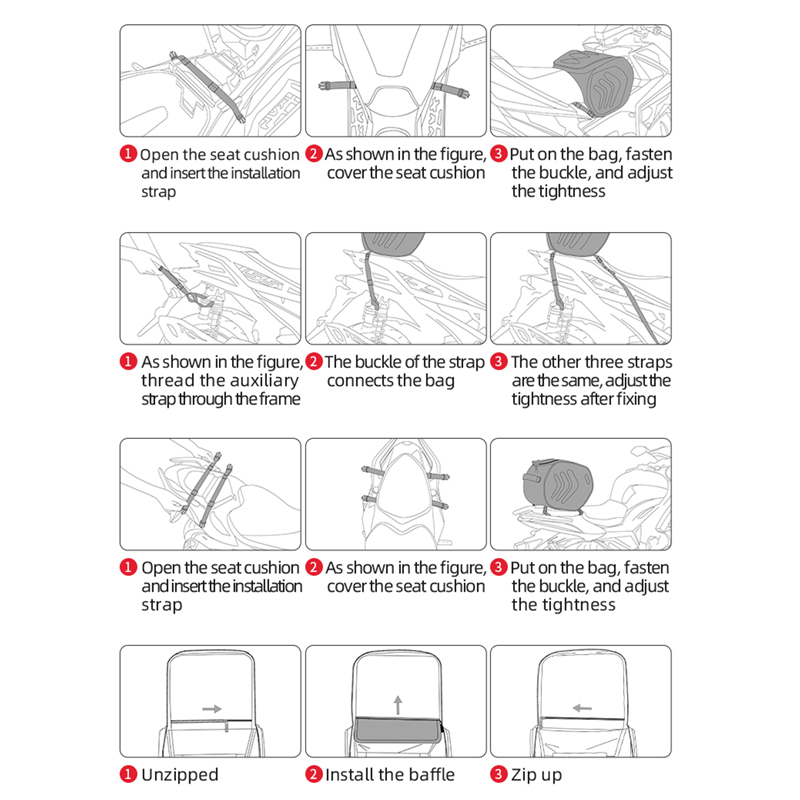 1 Open the seat cushion and insert the installation strap

2 As shown in the figure, cover the seat cushion

3 Put on the bag, fasten the buckle, and adjust the tightness

1 As shown in the figure, thread the auxiliary strap through the frame

2 The buckle of the strap connects the bag

3 The other three straps are the same, adjust the tightness after fixing

1 Open the seat cushion and insert the installation strap

2 As shown in the figure, cover the seat cushion

3 Put on the bag, fasten the buckle, and adjust the tightness

1 Unzipped

2 Install the baffle

3 Zip up