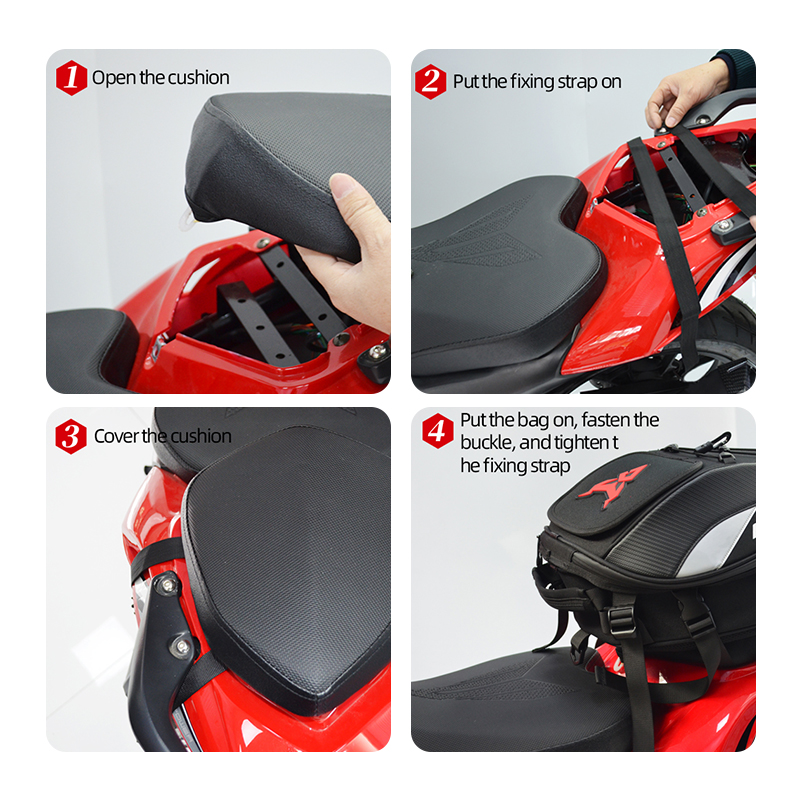 1 Open the cushion

2 Put the fixing strap on

3 Cover the cushion

4 Put the bag on, fasten the buckle, and tighten t he fixing strap