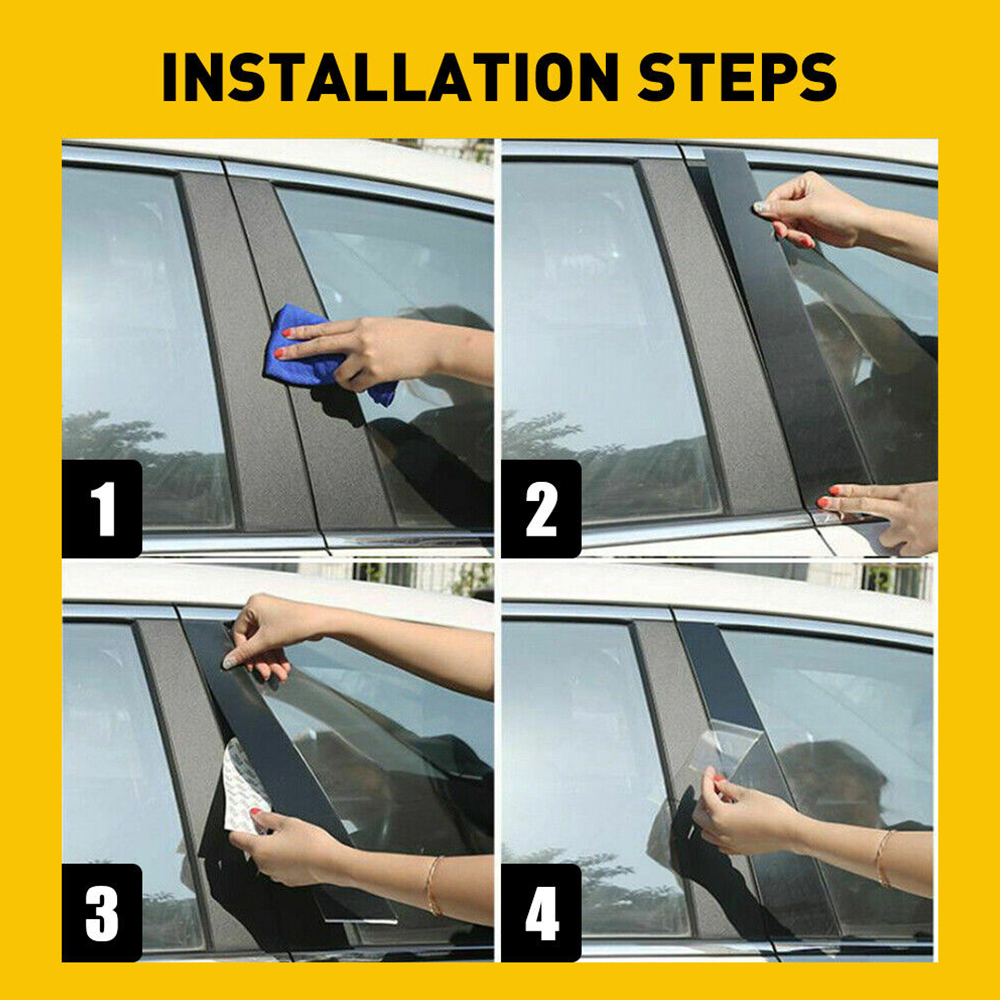 INSTALLATION STEPS

1

2

3

4