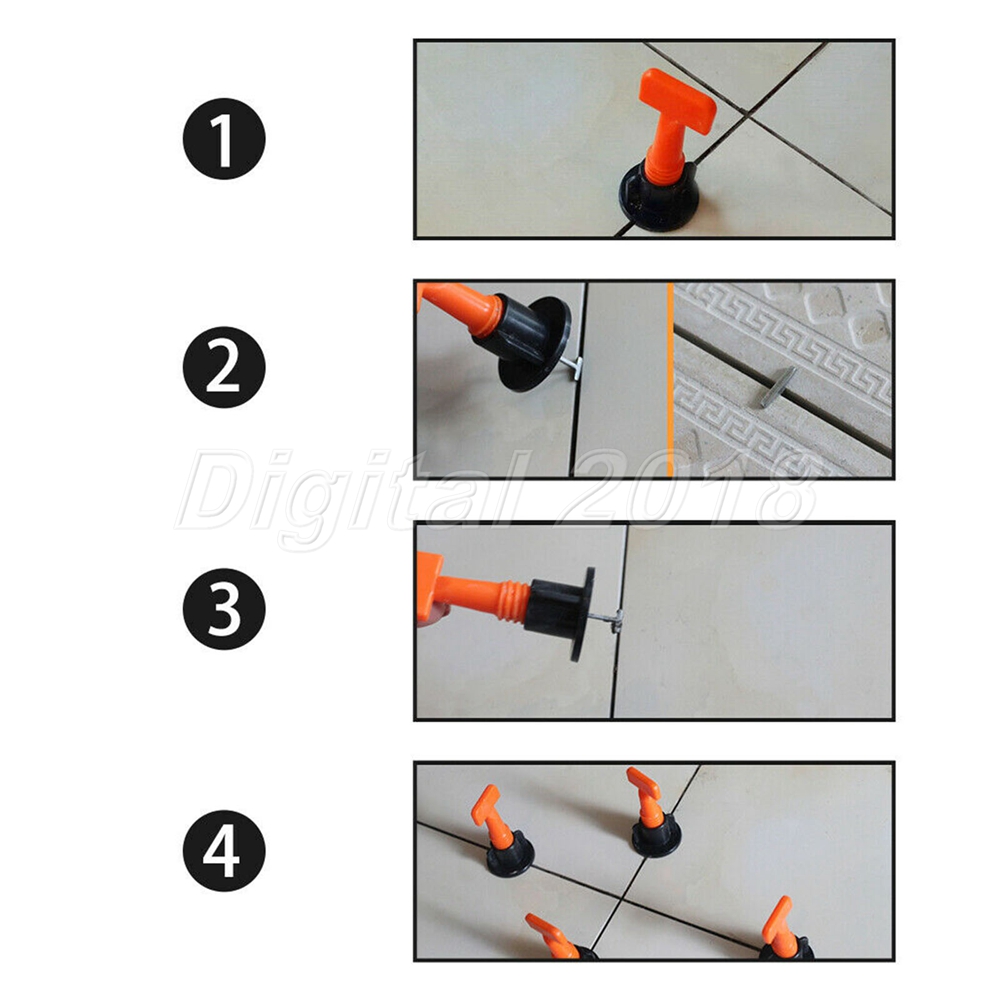 1

2

Digital 2018

3

4