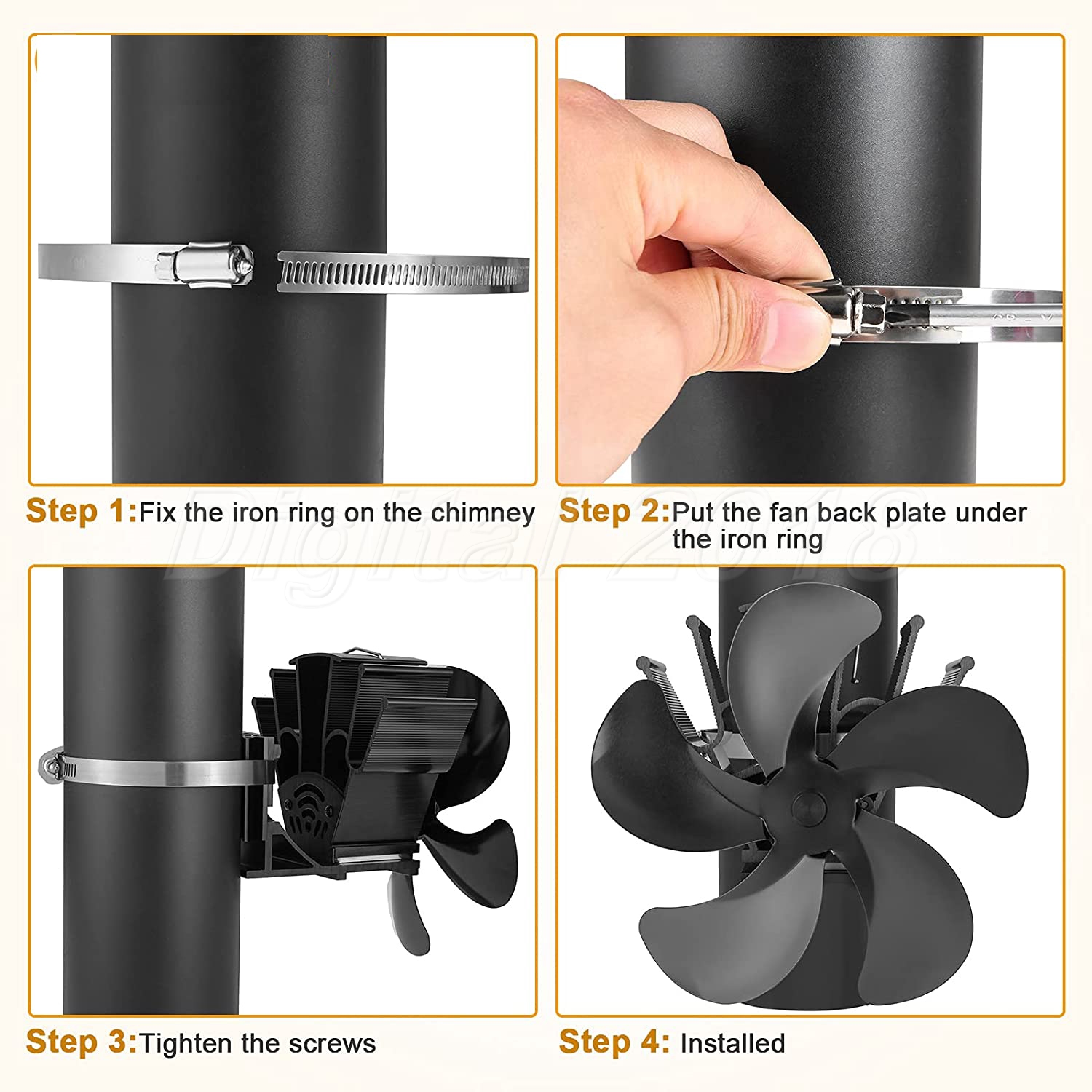 Step 1:Fix the iron ring on the chimney

Step 2:Put the fan back plate under the iron ring

Digital 2018

Step 3:Tighten the screws

Step 4: Installed