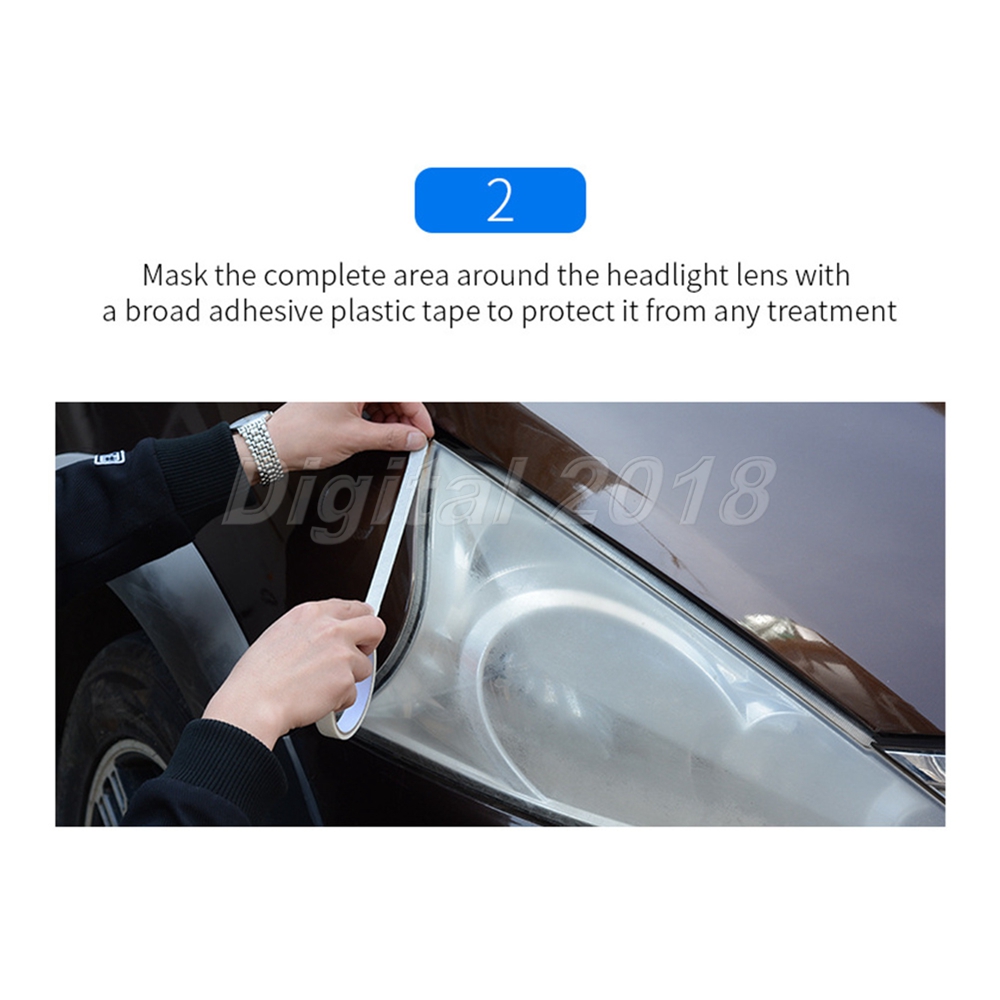 2

Mask the complete area around the headlight lens with a broad adhesive plastic tape to protect it from any treatment

Digital 2018